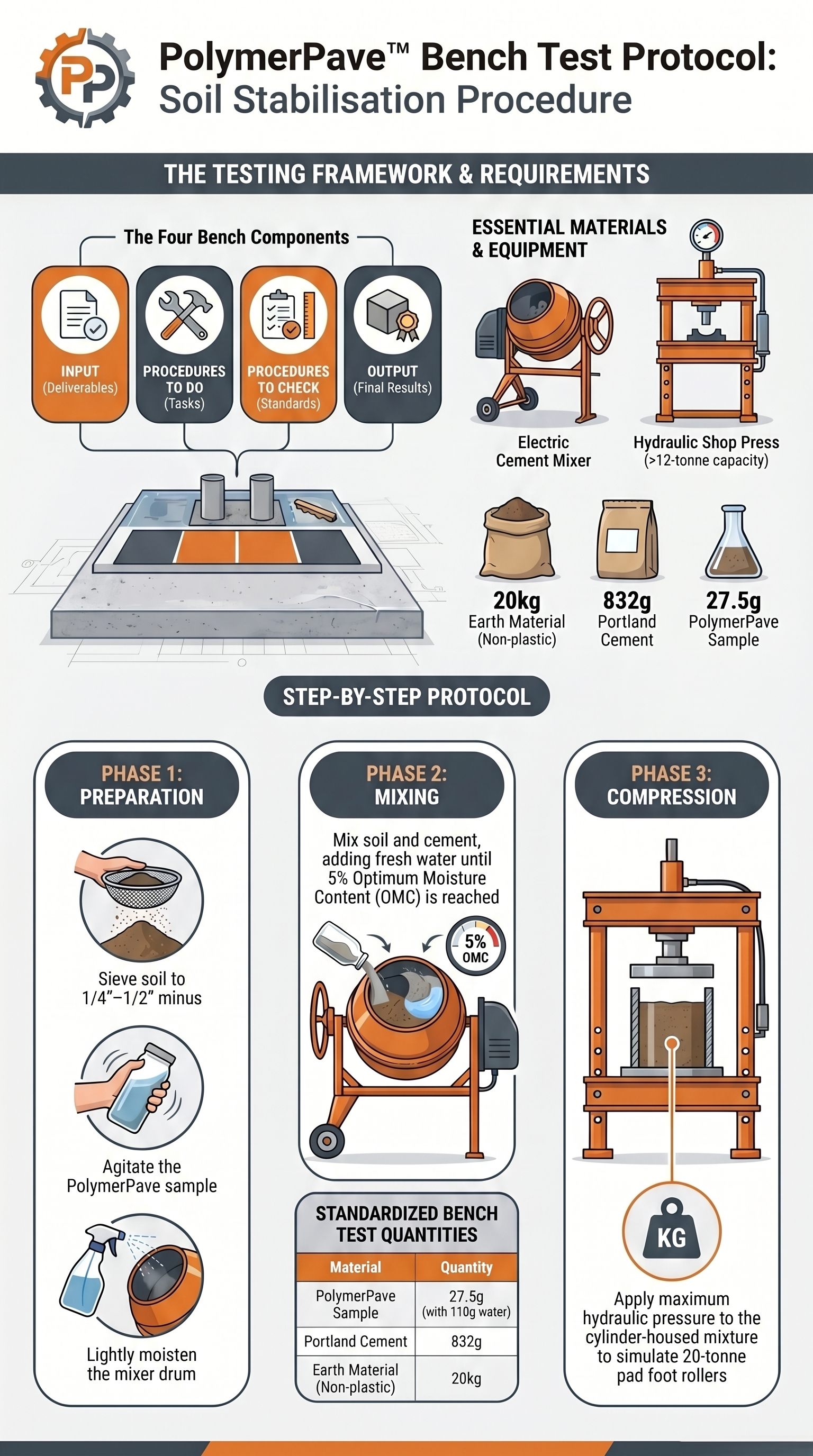 PP

PolymerPave™ Bench Test Protocol:
Soil Stabilisation Procedure

THE TESTING FRAMEWORK & REQUIREMENTS

The Four Bench Components

INPUT (Deliverables)

PROCEDURES TO DO (Tasks)

PROCEDURES TO CHECK (Standards)

OUTPUT (Final Results)

ESSENTIAL MATERIALS & EQUIPMENT

Electric Cement Mixer

Hydraulic Shop Press (>12-tonne capacity)

20kg Earth Material (Non-plastic)

832g Portland Cement

27.5g PolymerPave Sample

STEP-BY-STEP PROTOCOL

PHASE 1: PREPARATION

Sieve soil to 1/4"–1/2" minus

Agitate the PolymerPave sample

Lightly moisten the mixer drum

PHASE 2: MIXING

Mix soil and cement, adding fresh water until 5% Optimum Moisture Content (OMC) is reached

5% OMC

STANDARDIZED BENCH TEST QUANTITIES

| Material | Quantity |
|---|---|
| PolymerPave Sample | 27.5g (with 110g water) |
| Portland Cement | 832g |
| Earth Material (Non-plastic) | 20kg |

PHASE 3: COMPRESSION

KG

Apply maximum hydraulic pressure to the cylinder-housed mixture to simulate 20-tonne pad foot rollers